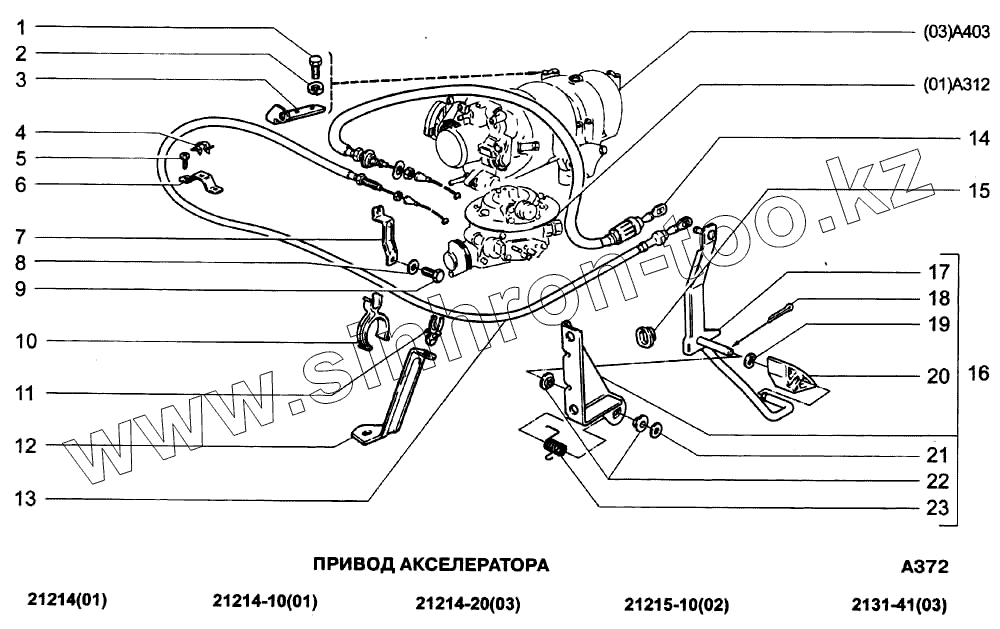 1
2
3
4
5
6
7
8
9
10
11
12
13

(03)A403
(01)A312
14
15
17
18
19
20
16
21
22
23

www.sinhron-too.kz

ПРИВОД АКСЕЛЕРАТОРА

A372

21214(01) 21214-10(01) 21214-20(03) 21215-10(02) 2131-41(03)